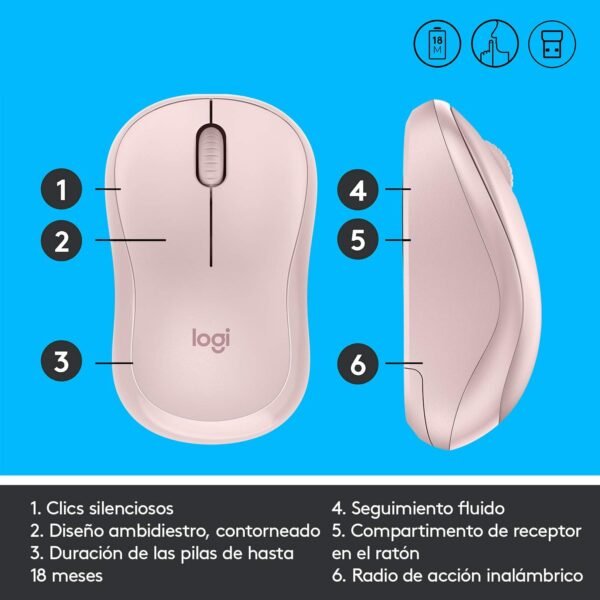 18 M

1

2

3

logi

4

5

6

1. Clics silenciosos
2. Diseño ambidiestro, contorneado
3. Duración de las pilas de hasta 18 meses

4. Seguimiento fluido
5. Compartimento de receptor en el ratón
6. Radio de acción inalámbrico