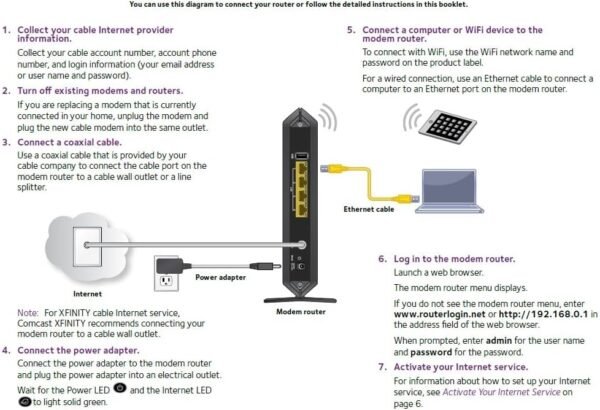 You can use this diagram to connect your router or follow the detailed instructions in this booklet.

1. Collect your cable Internet provider information.

Collect your cable account number, account phone number, and login information (your email address or user name and password).

2. Turn off existing modems and routers.

If you are replacing a modem that is currently connected in your home, unplug the modem and plug the new cable modem into the same outlet.

3. Connect a coaxial cable.

Use a coaxial cable that is provided by your cable company to connect the cable port on the modem router to a cable wall outlet or a line splitter.

Internet

Power adapter

Modem router

Ethernet cable

Note: For XFINITY cable Internet service, Comcast XFINITY recommends connecting your modem router to a cable wall outlet.

4. Connect the power adapter.

Connect the power adapter to the modem router and plug the power adapter into an electrical outlet.

Wait for the Power LED and the Internet LED to light solid green.

5. Connect a computer or WiFi device to the modem router.

To connect with WiFi, use the WiFi network name and password on the product label.

For a wired connection, use an Ethernet cable to connect a computer to an Ethernet port on the modem router.

6. Log in to the modem router.

Launch a web browser.

The modem router menu displays.

If you do not see the modem router menu, enter www.routerlogin.net or http://192.168.0.1 in the address field of the web browser.

When prompted, enter admin for the user name and password for the password.

7. Activate your Internet service.

For information about how to set up your Internet service, see Activate Your Internet Service on page 6.